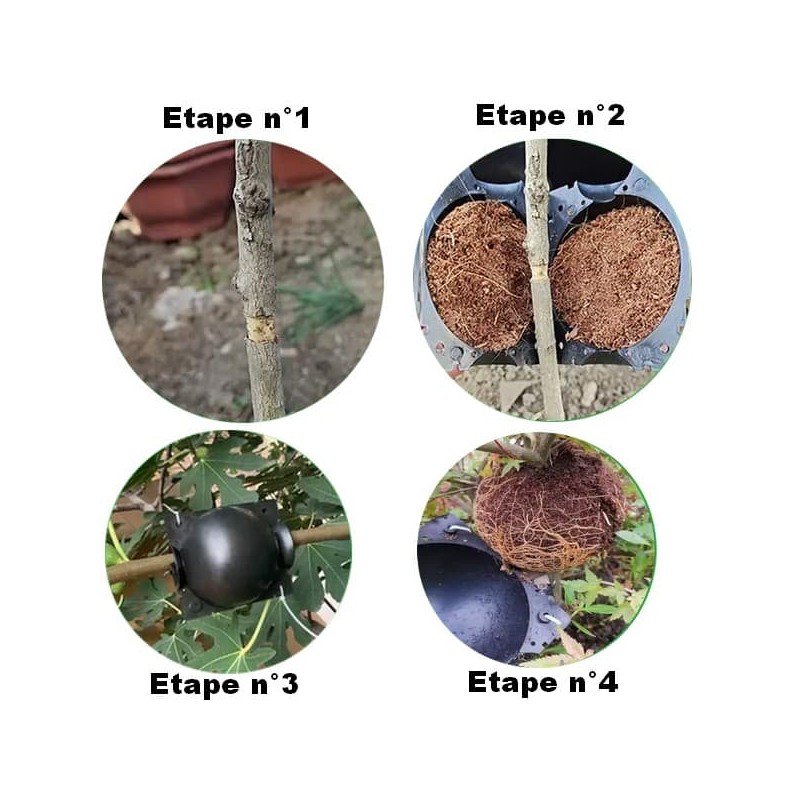 Etape n°1

Etape n°2

Etape n°3

Etape n°4